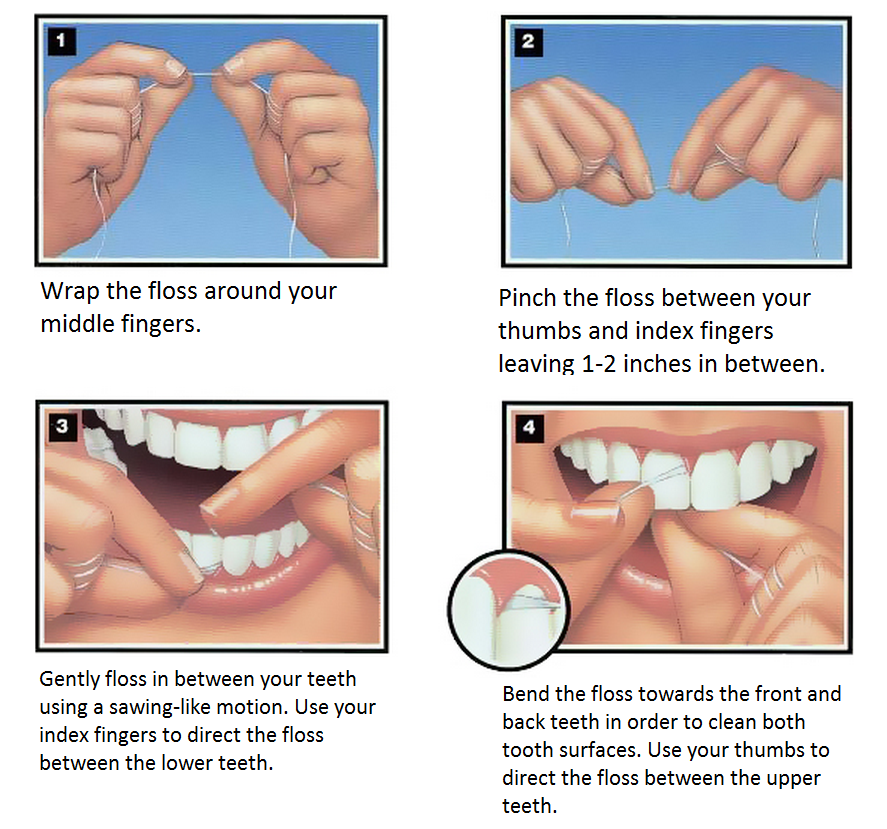 1

Wrap the floss around your middle fingers.

2

Pinch the floss between your thumbs and index fingers leaving 1-2 inches in between.

3

Gently floss in between your teeth using a sawing-like motion. Use your index fingers to direct the floss between the lower teeth.

4

Bend the floss towards the front and back teeth in order to clean both tooth surfaces. Use your thumbs to direct the floss between the upper teeth.